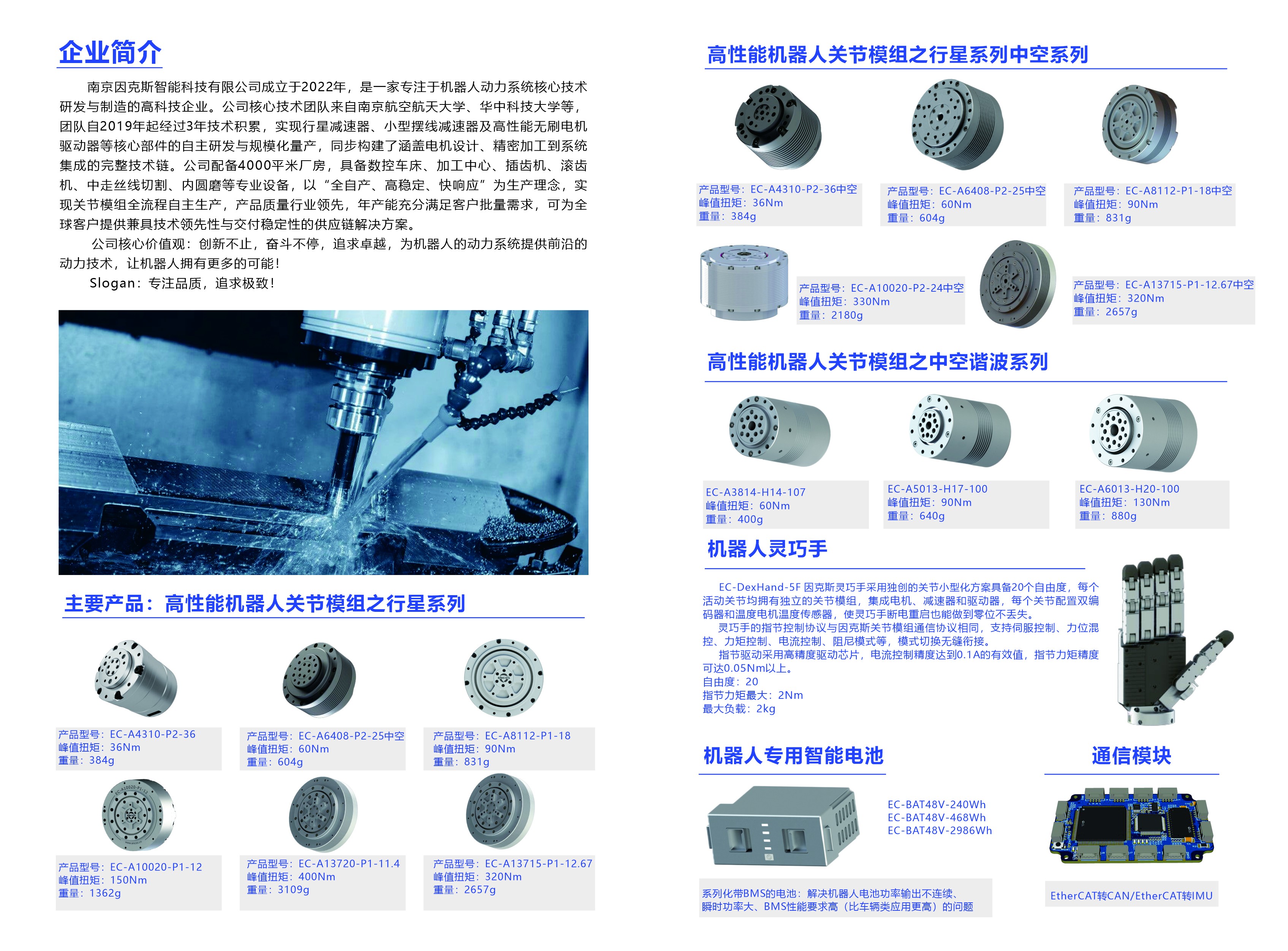 企业简介

南京因克斯智能科技有限公司成立于2022年，是一家专注于机器人动力系统核心技术研发与制造的高科技企业。公司核心技术团队来自南京航空航天大学、华中科技大学等，团队自2019年起经过3年技术积累，实现行星减速器、小型摆线减速器及高性能无刷电机驱动器等核心部件的自主研发与规模化量产，同步构建了涵盖电机设计、精密加工到系统集成的完整技术链。公司配备4000平米厂房，具备数控车床、加工中心、插齿机、滚齿机、中走丝线切割、内圆磨等专业设备，以“全自产、高稳定、快响应”为生产理念，实现关节模组全流程自主生产，产品质量行业领先，年产能充分满足客户批量需求，可为全球客户提供兼具技术领先性与交付稳定性的供应链解决方案。

公司核心价值观：创新不止，奋斗不停，追求卓越，为机器人的动力系统提供前沿的动力技术，让机器人拥有更多的可能！

Slogan：专注品质，追求极致！

主要产品：高性能机器人关节模组之行星系列

产品型号：EC-A4310-P2-36
峰值扭矩：36Nm
重量：384g

产品型号：EC-A6408-P2-25中空
峰值扭矩：60Nm
重量：604g

产品型号：EC-A8112-P1-18
峰值扭矩：90Nm
重量：831g

产品型号：EC-A10020-P1-12
峰值扭矩：150Nm
重量：1362g

产品型号：EC-A13720-P1-11.4
峰值扭矩：400Nm
重量：3109g

产品型号：EC-A13715-P1-12.67
峰值扭矩：320Nm
重量：2657g

高性能机器人关节模组之行星系列中空系列

产品型号：EC-A4310-P2-36中空
峰值扭矩：36Nm
重量：384g

产品型号：EC-A6408-P2-25中空
峰值扭矩：60Nm
重量：604g

产品型号：EC-A8112-P1-18中空
峰值扭矩：90Nm
重量：831g

产品型号：EC-A10020-P2-24中空
峰值扭矩：330Nm
重量：2180g

产品型号：EC-A13715-P1-12.67中空
峰值扭矩：320Nm
重量：2657g

高性能机器人关节模组之中空谐波系列

EC-A3814-H14-107
峰值扭矩：60Nm
重量：400g

EC-A5013-H17-100
峰值扭矩：90Nm
重量：640g

EC-A6013-H20-100
峰值扭矩：130Nm
重量：880g

机器人灵巧手

EC-DexHand-5F 因克斯灵巧手采用独创的关节小型化方案具备20个自由度，每个活动关节均拥有独立的关节模组，集成电机、减速器和驱动器，每个关节配置双编码器和温度电机温度传感器，使灵巧手断电重启也能做到零位不丢失。
灵巧手的指节控制协议与因克斯关节模组通信协议相同，支持伺服控制、力位混控、力矩控制、电流控制、阻尼模式等，模式切换无缝衔接。
指节驱动采用高精度驱动芯片，电流控制精度达到0.1A的有效值，指节力矩精度可达0.05Nm以上。
自由度：20
指节力矩最大：2Nm
最大负载：2kg

机器人专用智能电池

EC-BAT48V-240Wh
EC-BAT48V-468Wh
EC-BAT48V-2986Wh

系列化带BMS的电池：解决机器人电池功率输出不连续、瞬时功率大、BMS性能要求高（比车辆类应用更高）的问题

通信模块

EtherCAT转CAN/EtherCAT转IMU