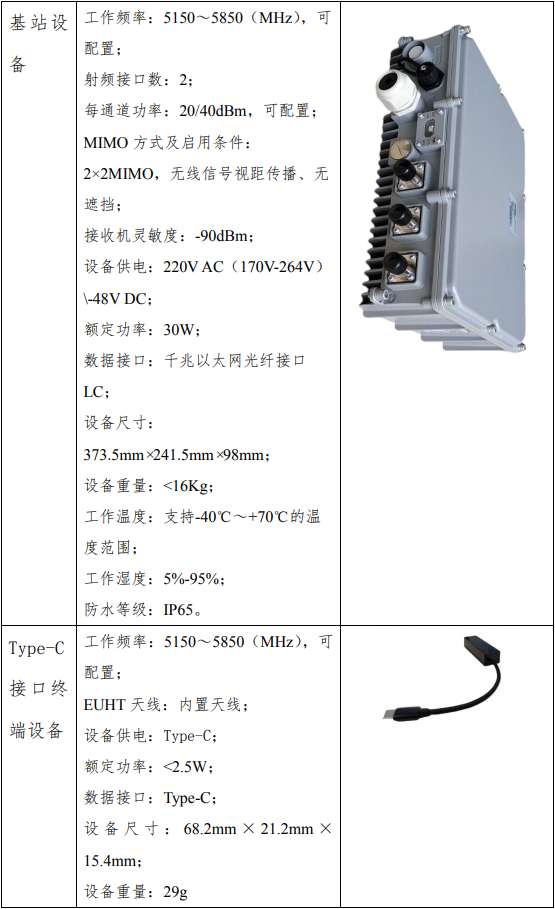 | 基站设备 | 工作频率：5150～5850（MHz），可配置；<br>射频接口数：2；<br>每通道功率：20/40dBm，可配置；<br>MIMO 方式及启用条件：<br>2×2MIMO，无线信号视距传播、无遮挡；<br>接收机灵敏度：-90dBm；<br>设备供电：220V AC（170V-264V）\-48V DC；<br>额定功率：30W；<br>数据接口：千兆以太网光纤接口 LC；<br>设备尺寸：<br>373.5mm×241.5mm×98mm；<br>设备重量：<16Kg；<br>工作温度：支持-40℃～+70℃的温度范围；<br>工作湿度：5%-95%；<br>防水等级：IP65。 | |
|---|---|---|
| Type-C 接口终端设备 | 工作频率：5150～5850（MHz），可配置；<br>EUHT 天线：内置天线；<br>设备供电：Type-C；<br>额定功率：<2.5W；<br>数据接口：Type-C；<br>设备尺寸：68.2mm × 21.2mm × 15.4mm；<br>设备重量：29g | |